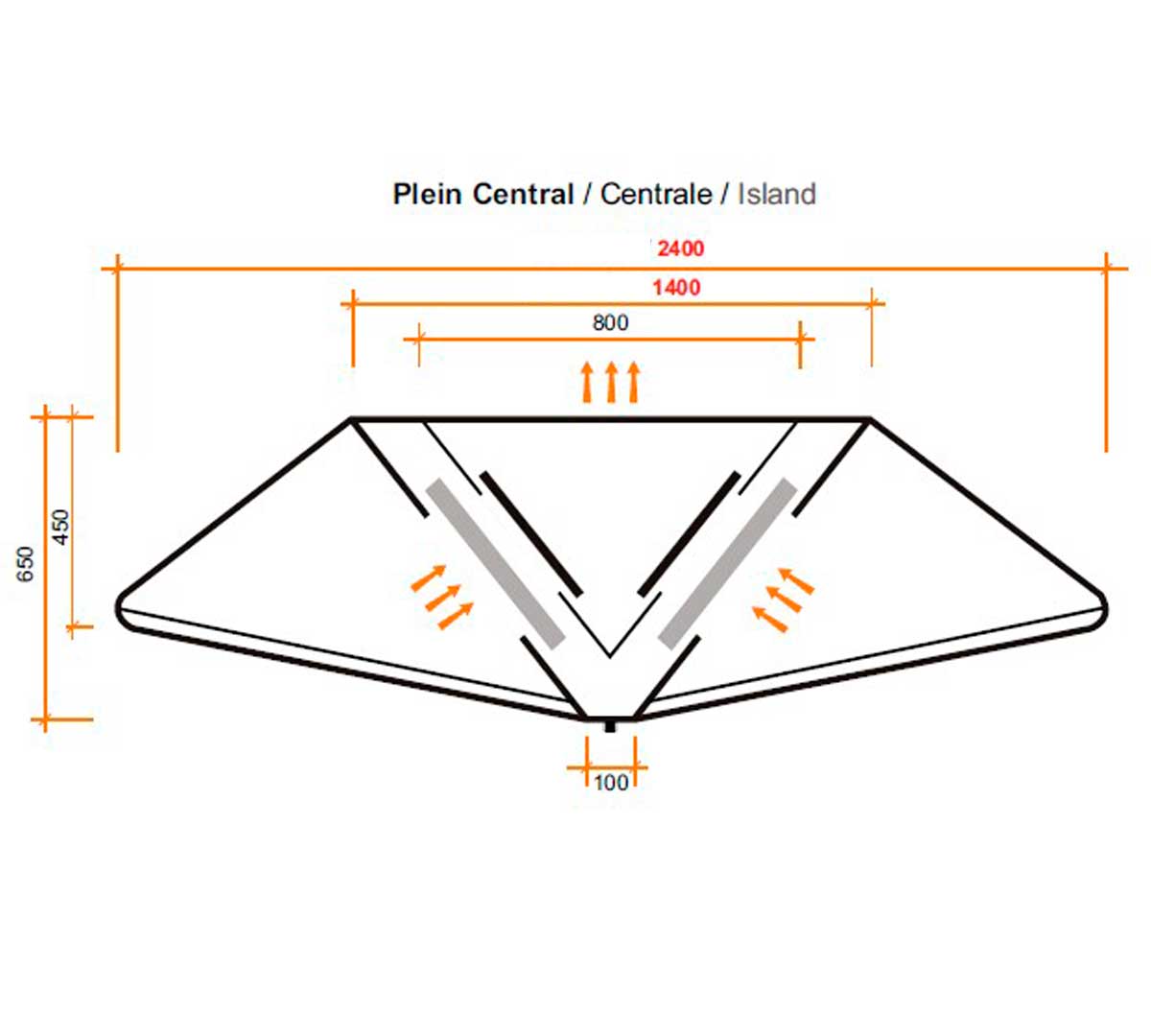 Plein Central / Centrale / Island

2400

1400

800

650

450

100