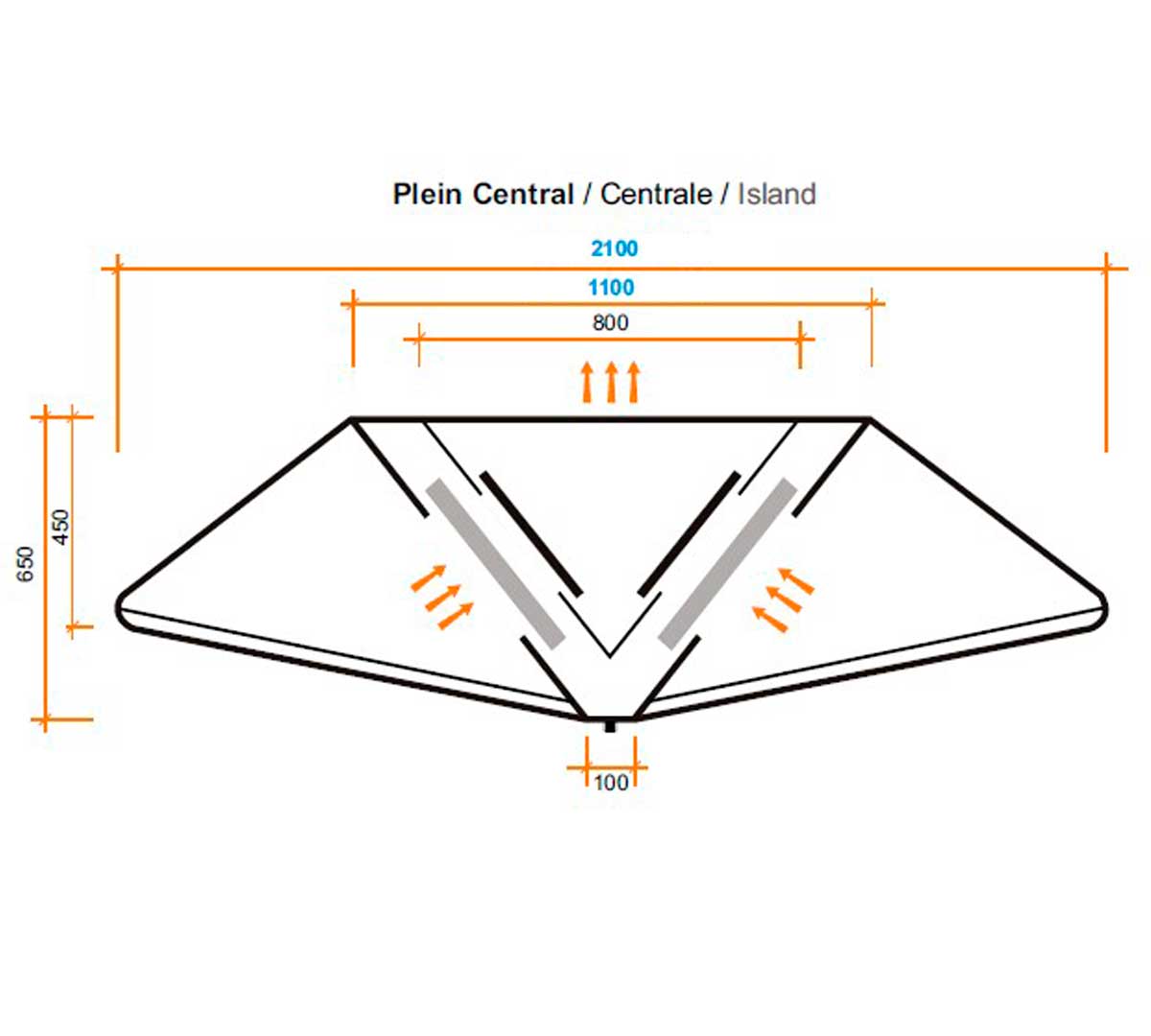 Plein Central / Centrale / Island

2100

1100

800

650

450

100