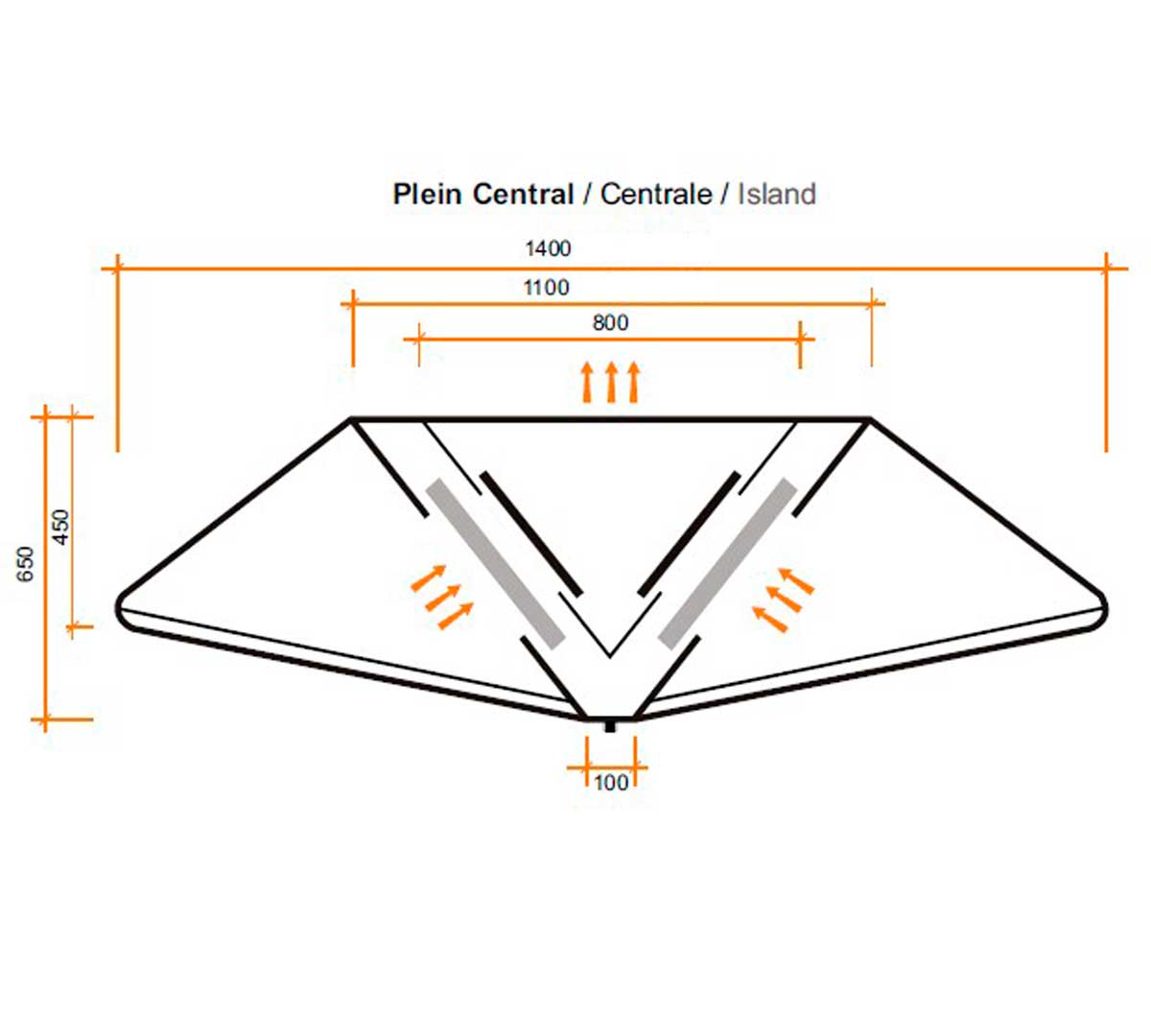 Plein Central / Centrale / Island

1400

1100

800

650

450

100