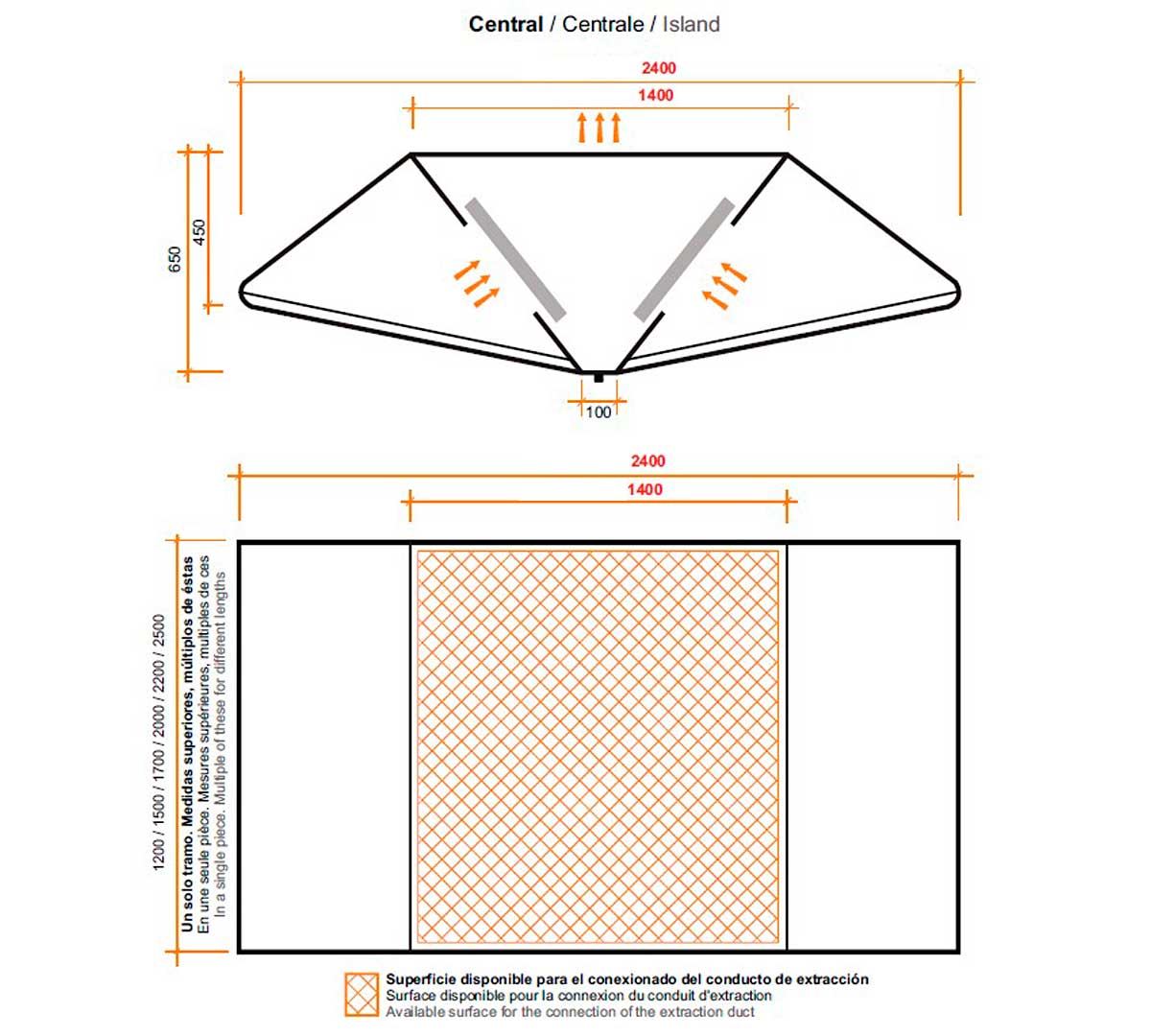 Central / Centrale / Island

2400

1400

650

450

100

2400

1400

1200 / 1500 / 1700 / 2000 / 2200 / 2500

Un solo tramo. Medidas superiores, múltiplos de éstas
En une seule pièce. Mesures supérieures, multiples de ces
In a single piece. Multiple of these for different lengths

Superficie disponible para el conexionado del conducto de extracción
Surface disponible pour la connexion du conduit d'extraction
Available surface for the connection of the extraction duct