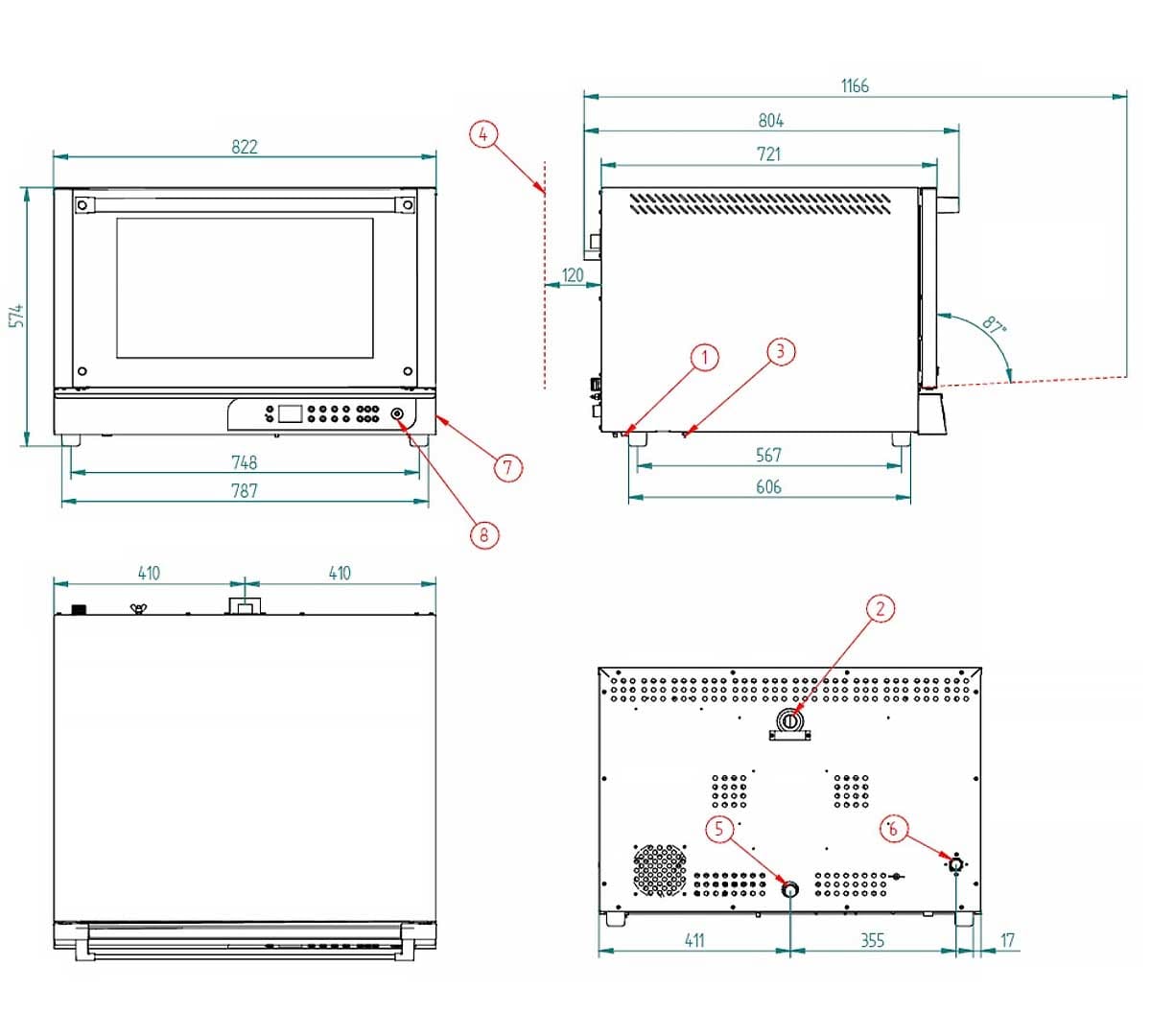 822

574

748

787

7

8

4

1166

804

721

120

87°

1

3

567

606

410

410

2

5

6

411

355

17