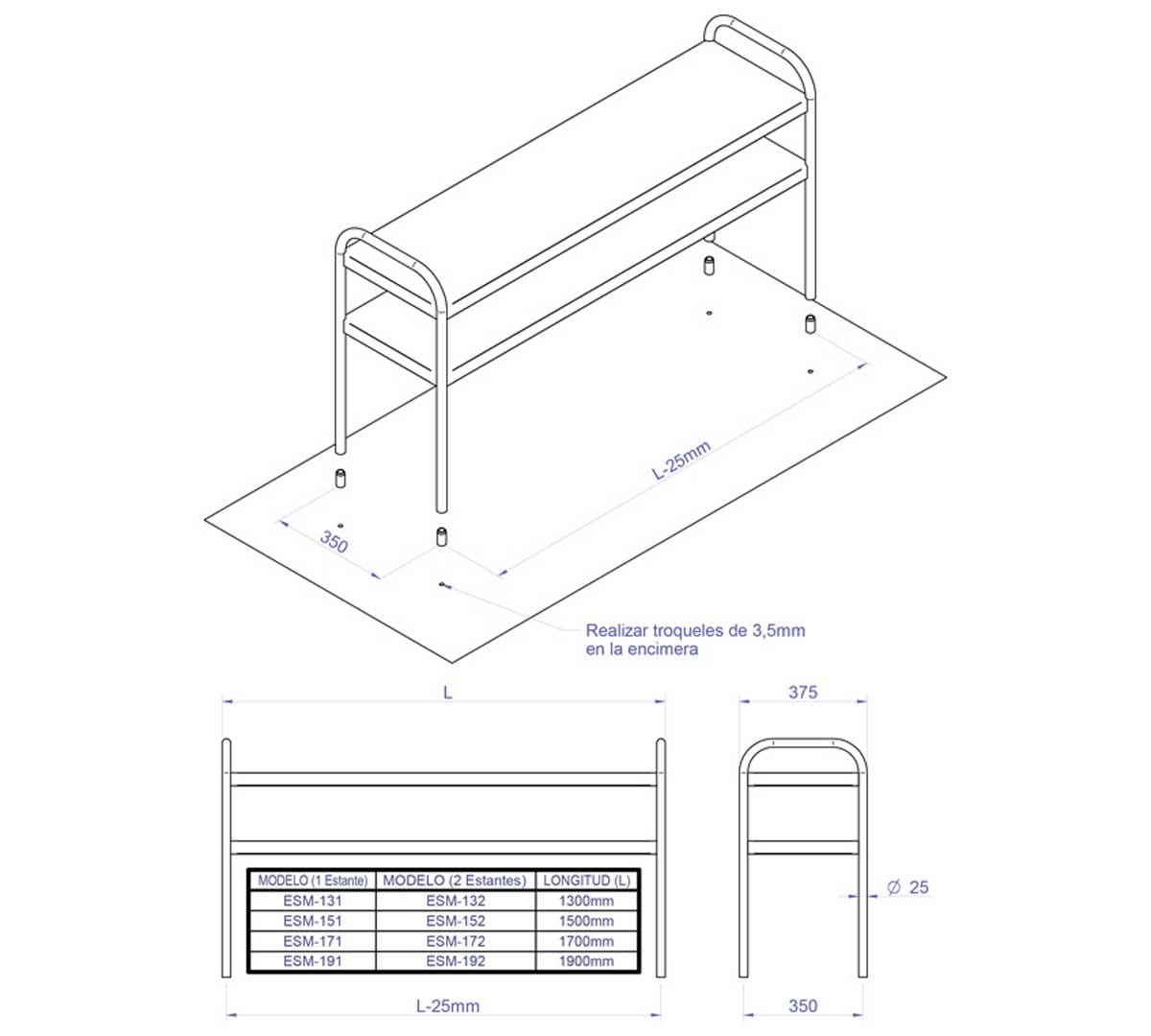 L-25mm

350

Realizar troqueles de 3,5mm en la encimera

L

375

| MODELO (1 Estante) | MODELO (2 Estantes) | LONGITUD (L) |
|---|---|---|
| ESM-131 | ESM-132 | 1300mm |
| ESM-151 | ESM-152 | 1500mm |
| ESM-171 | ESM-172 | 1700mm |
| ESM-191 | ESM-192 | 1900mm |

$\varnothing$ 25

L-25mm

350