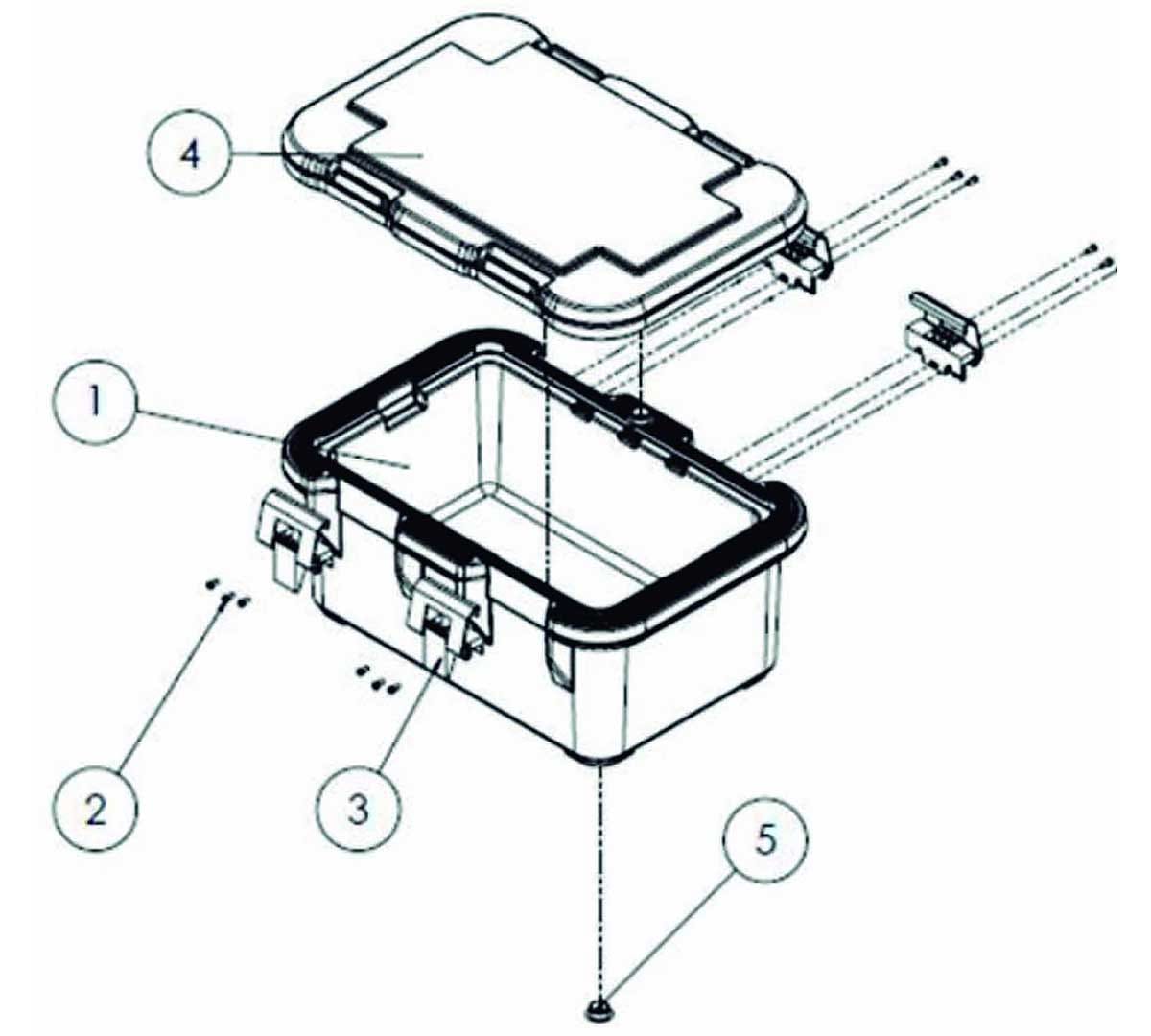 4
1
2
3
5